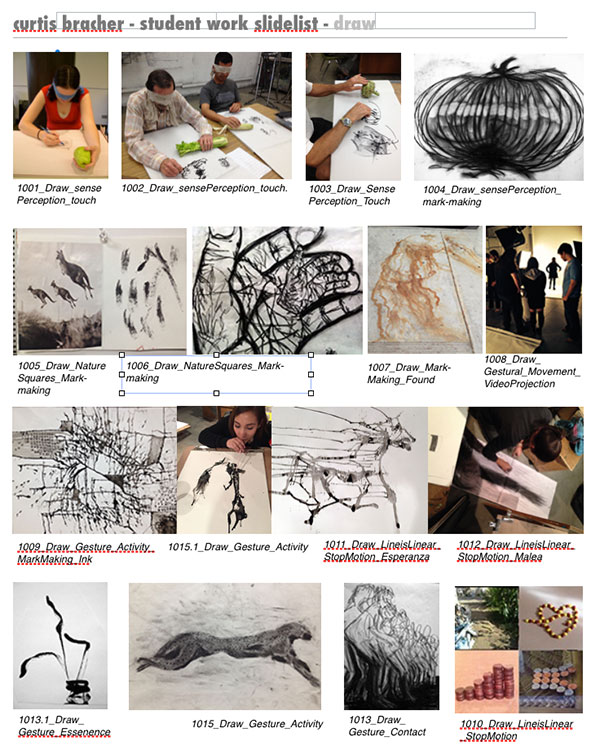 curtis bracher - student work slidelist - draw

1001_Draw_sense Perception_touch

1002_Draw_sensePerception_touch.

1003_Draw_Sense Perception_Touch

1004_Draw_sensePerception_ mark-making

1005_Draw_Nature Squares_Mark-making

1006_Draw_NatureSquares_Mark-making

1007_Draw_Mark-Making_Found

1008_Draw_ Gestural_Movement_ VideoProjection

1009_Draw_Gesture_Activity_ MarkMaking_Ink

1015.1_Draw_Gesture_Activity

1011_Draw_LineisLinear_ StopMotion_Esperanza

1012_Draw_LineisLinear_ StopMotion_Malea

1013.1_Draw_ Gesture_Essenence

1015_Draw_Gesture_Activity

1013_Draw_ Gesture_Contact

1010_Draw_LineisLinear _StopMotion